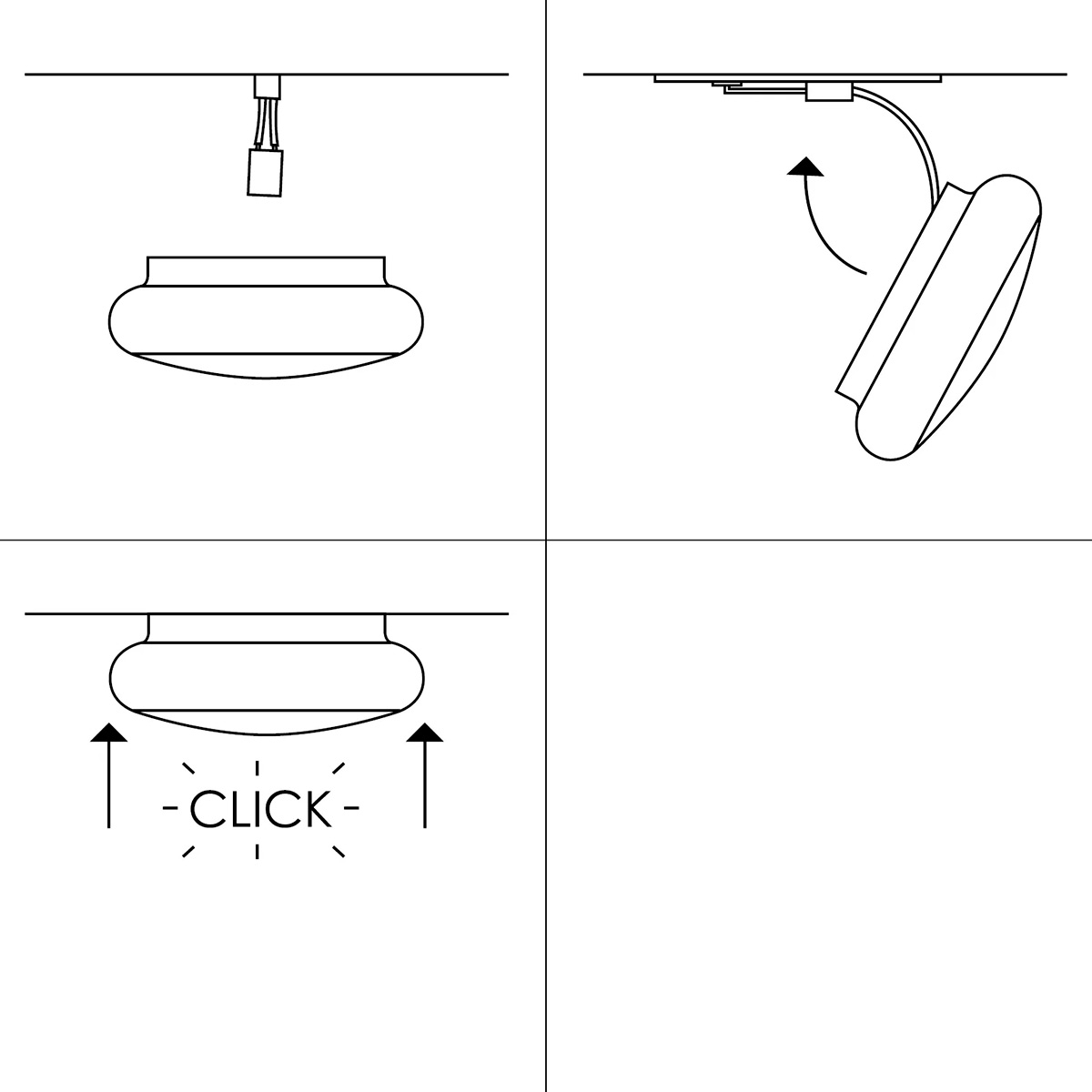 CLICK