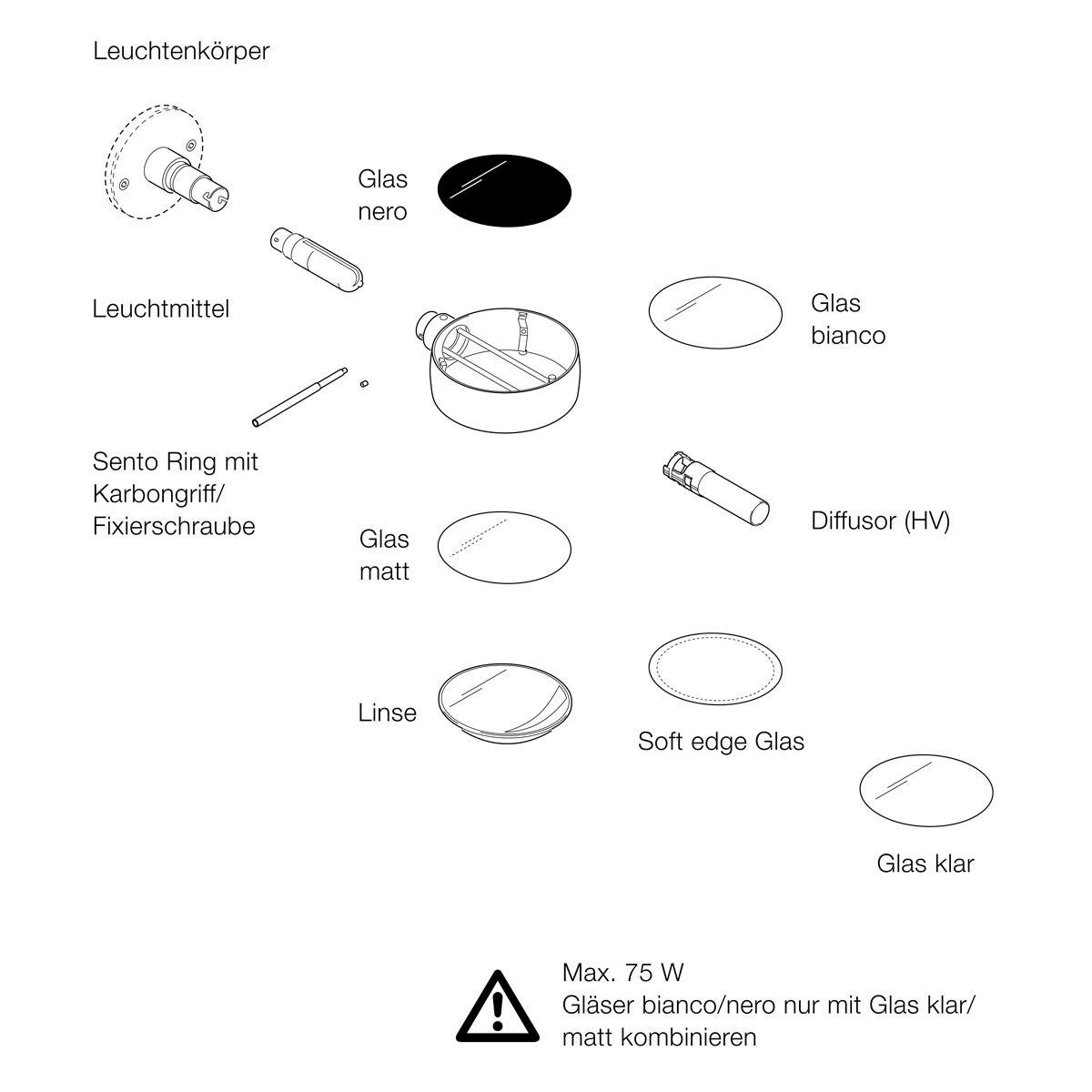 Leuchtenkörper

Glas nero

Leuchtmittel

Glas bianco

Sento Ring mit Karbongriff/ Fixierschraube

Glas matt

Diffusor (HV)

Linse

Soft edge Glas

Glas klar

Max. 75 W
Gläser bianco/nero nur mit Glas klar/ matt kombinieren