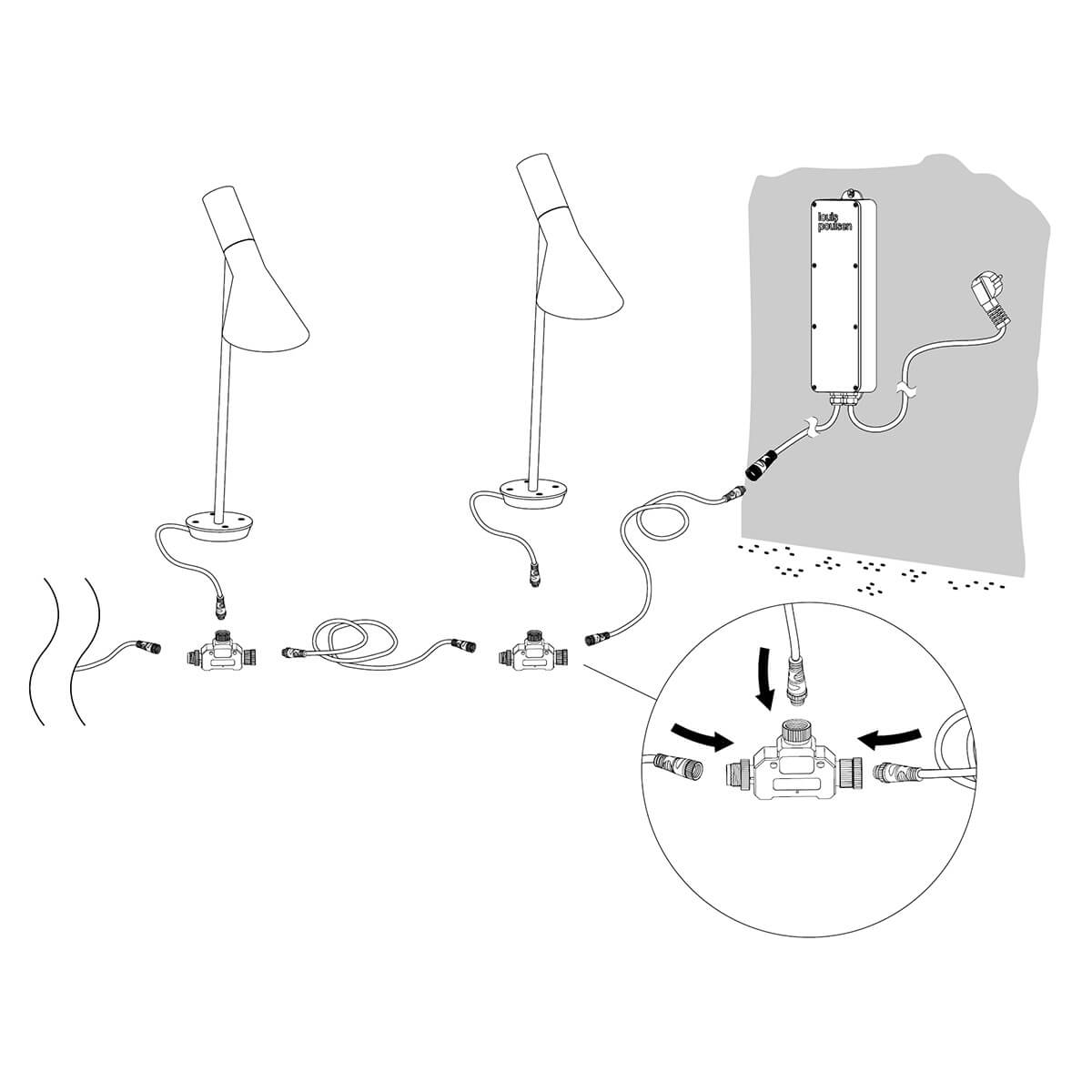 louis poulsen