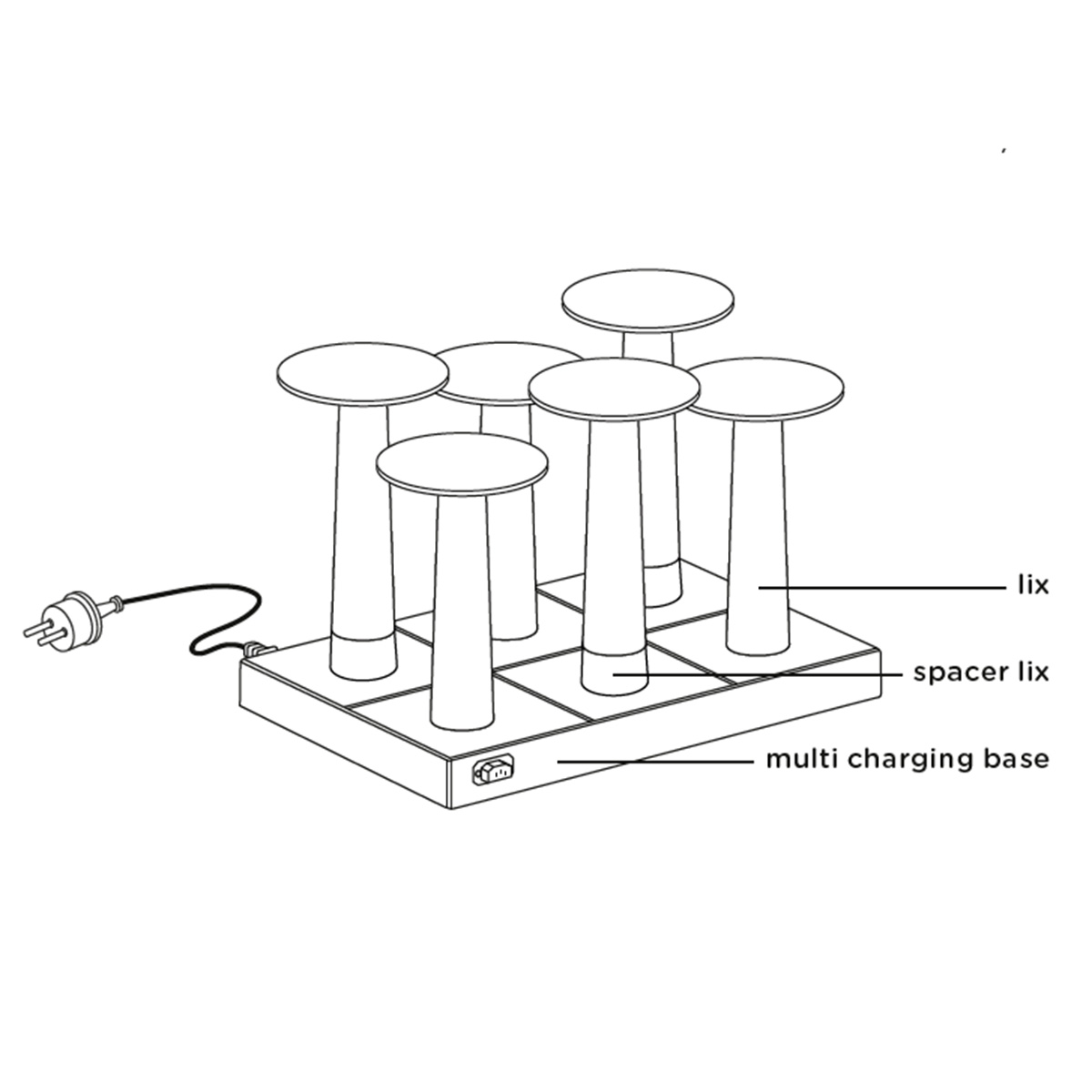 lix

spacer lix

multi charging base