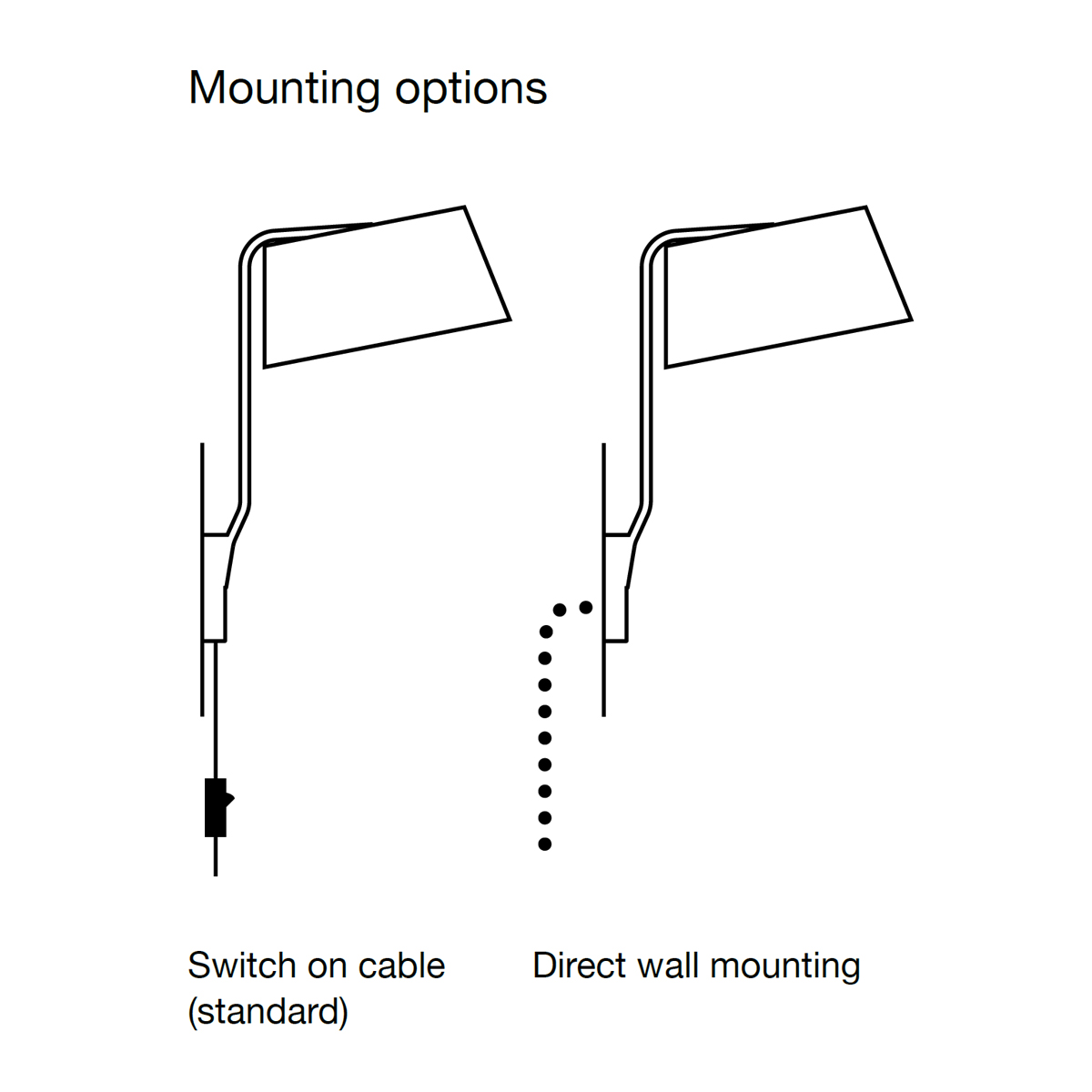 Mounting options

Switch on cable (standard)

Direct wall mounting