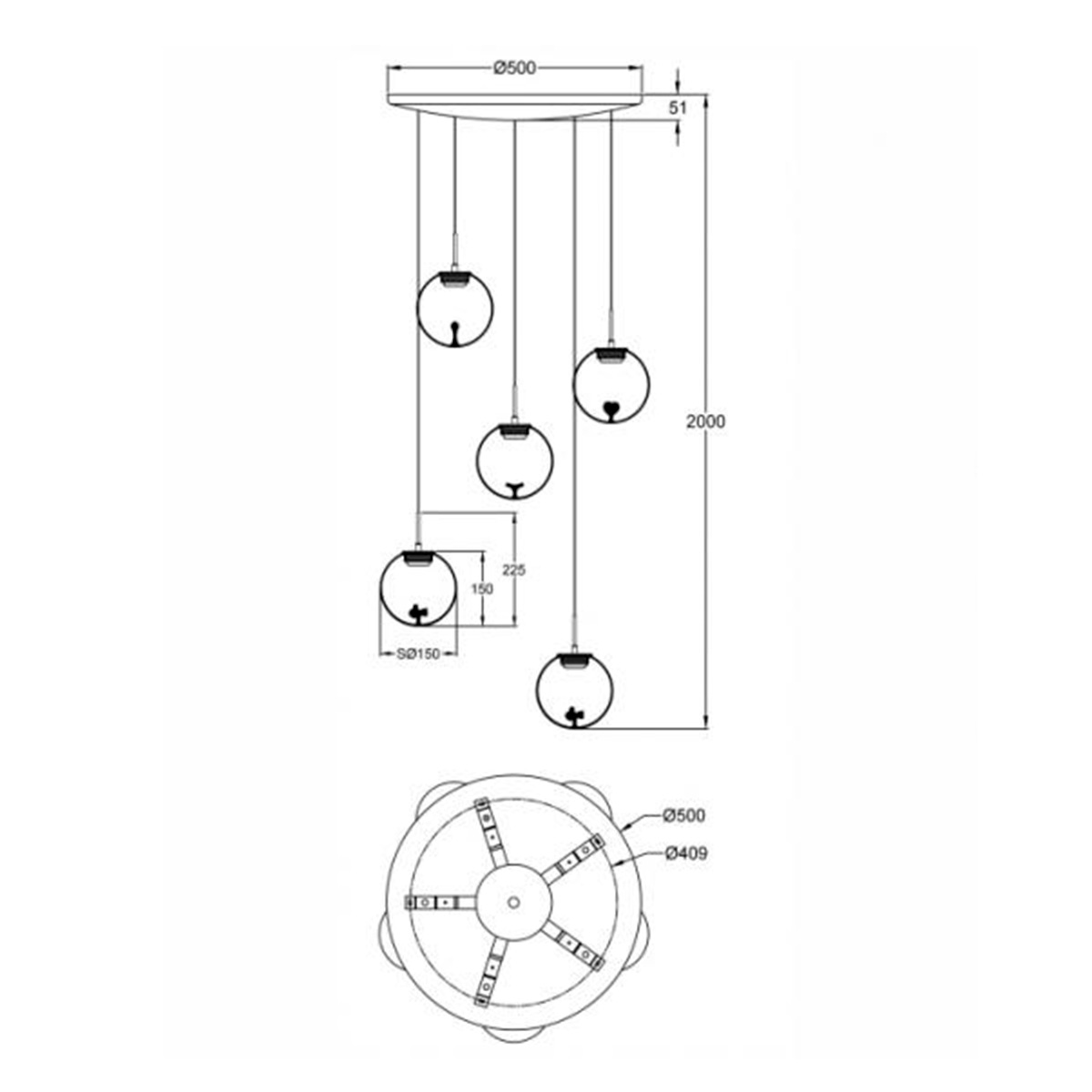 Ø500

51

2000

225

150

SØ150

Ø500

Ø409